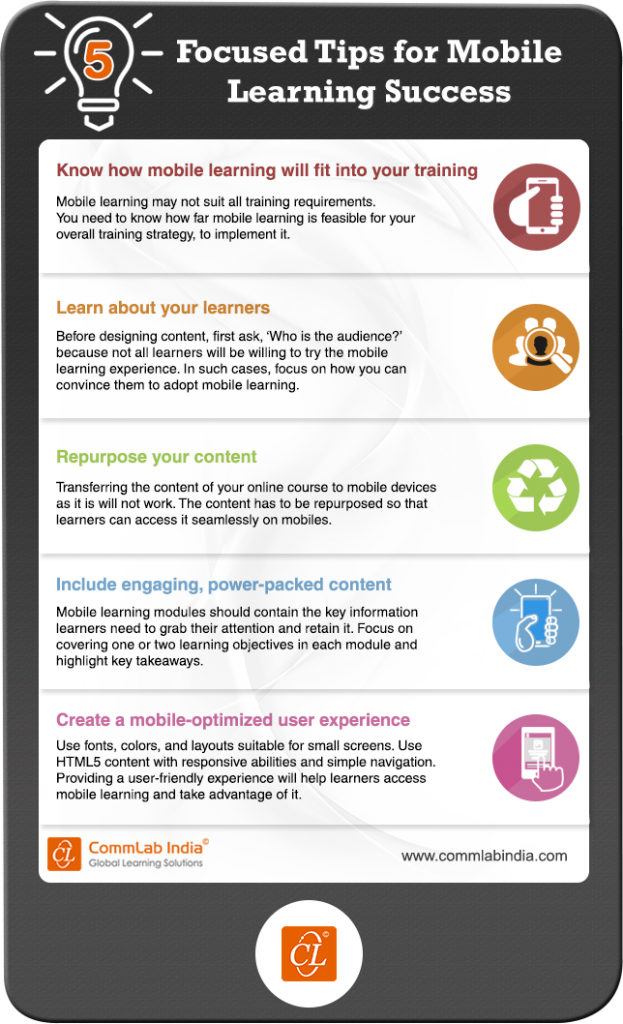 5 Focused Tips for Mobile Learning Success

Know how mobile learning will fit into your training

Mobile learning may not suit all training requirements. You need to know how far mobile learning is feasible for your overall training strategy, to implement it.

Learn about your learners

Before designing content, first ask, 'Who is the audience?' because not all learners will be willing to try the mobile learning experience. In such cases, focus on how you can convince them to adopt mobile learning.

Repurpose your content

Transferring the content of your online course to mobile devices as it is will not work. The content has to be repurposed so that learners can access it seamlessly on mobiles.

Include engaging, power-packed content

Mobile learning modules should contain the key information learners need to grab their attention and retain it. Focus on covering one or two learning objectives in each module and highlight key takeaways.

Create a mobile-optimized user experience

Use fonts, colors, and layouts suitable for small screens. Use HTML5 content with responsive abilities and simple navigation. Providing a user-friendly experience will help learners access mobile learning and take advantage of it.

CL CommLab India©
Global Learning Solutions

www.commlabindia.com

CL©