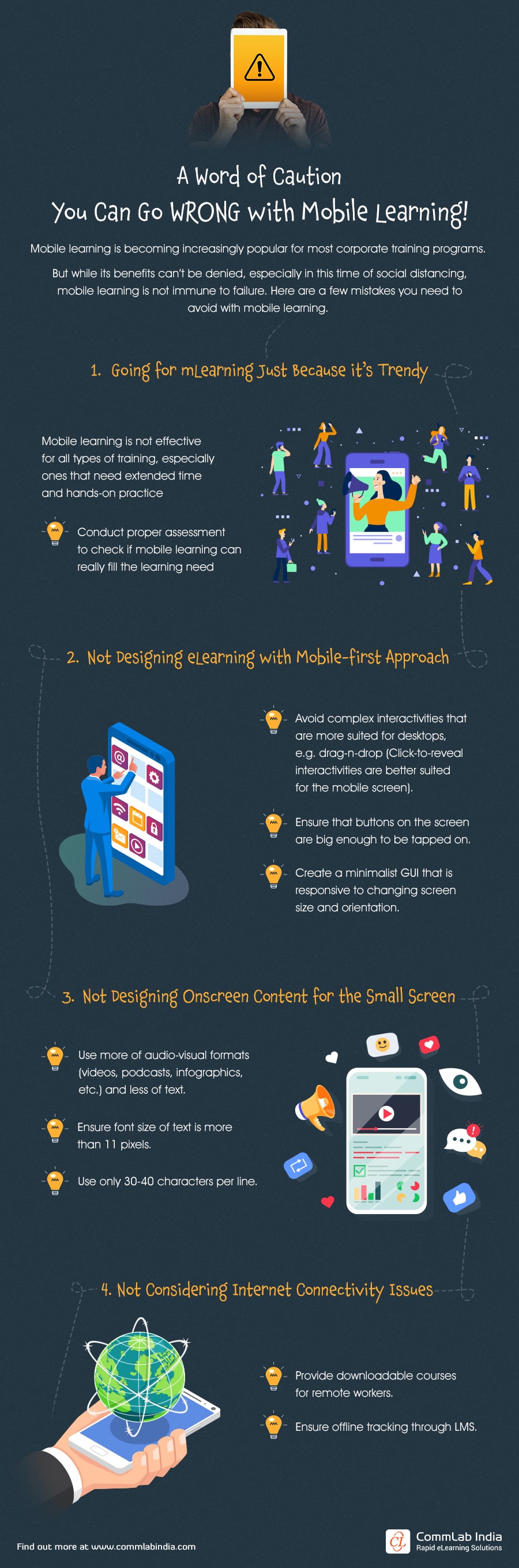 A Word of Caution
You Can Go WRONG with Mobile Learning!

Mobile learning is becoming increasingly popular for most corporate training programs.

But while its benefits can't be denied, especially in this time of social distancing, mobile learning is not immune to failure. Here are a few mistakes you need to avoid with mobile learning.

1. Going for mLearning Just Because it's Trendy

Mobile learning is not effective for all types of training, especially ones that need extended time and hands-on practice

Conduct proper assessment to check if mobile learning can really fill the learning need

2. Not Designing eLearning with Mobile-first Approach

Avoid complex interactivities that are more suited for desktops, e.g. drag-n-drop (Click-to-reveal interactivities are better suited for the mobile screen).

Ensure that buttons on the screen are big enough to be tapped on.

Create a minimalist GUI that is responsive to changing screen size and orientation.

3. Not Designing Onscreen Content for the Small Screen

Use more of audio-visual formats (videos, podcasts, infographics, etc.) and less of text.

Ensure font size of text is more than 11 pixels.

Use only 30-40 characters per line.

4. Not Considering Internet Connectivity Issues

Provide downloadable courses for remote workers.

Ensure offline tracking through LMS.

Find out more at www.commlabindia.com

CommLab India
Rapid eLearning Solutions