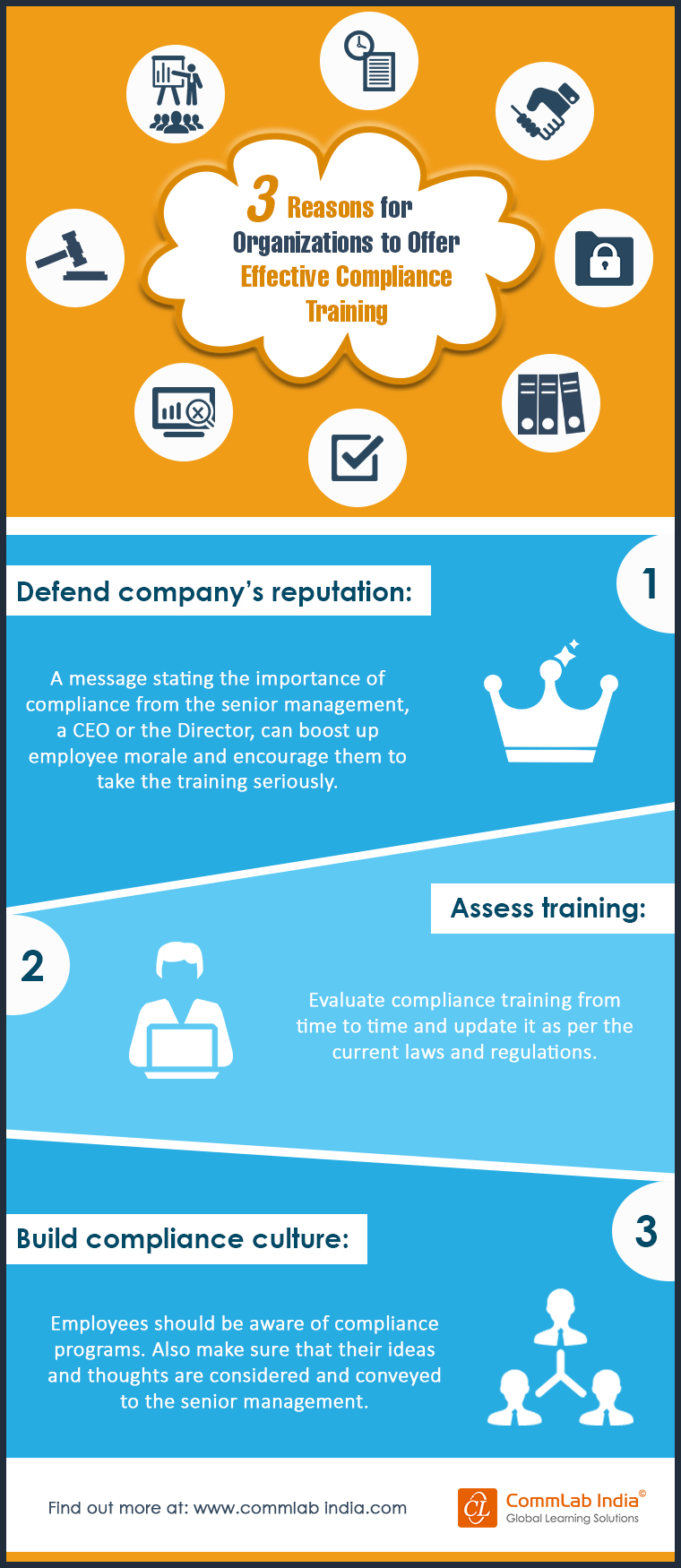 3 Reasons for Organizations to Offer Effective Compliance Training

Defend company's reputation:

1

A message stating the importance of compliance from the senior management, a CEO or the Director, can boost up employee morale and encourage them to take the training seriously.

Assess training:

2

Evaluate compliance training from time to time and update it as per the current laws and regulations.

Build compliance culture:

3

Employees should be aware of compliance programs. Also make sure that their ideas and thoughts are considered and conveyed to the senior management.

Find out more at: www.commlab india.com

CL CommLab India©
Global Learning Solutions