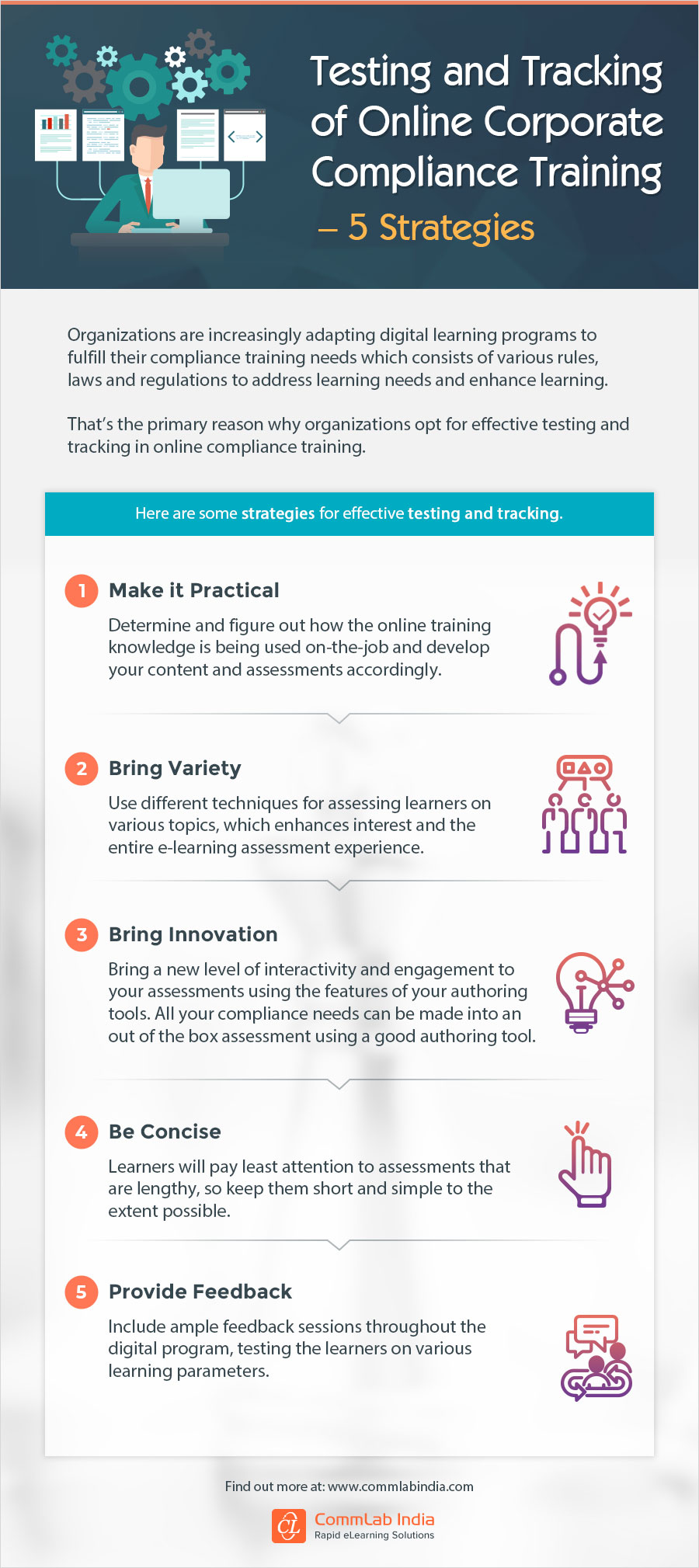 Testing and Tracking of Online Corporate Compliance Training – 5 Strategies

Organizations are increasingly adapting digital learning programs to fulfill their compliance training needs which consists of various rules, laws and regulations to address learning needs and enhance learning.

That's the primary reason why organizations opt for effective testing and tracking in online compliance training.

Here are some strategies for effective testing and tracking.

1 Make it Practical

Determine and figure out how the online training knowledge is being used on-the-job and develop your content and assessments accordingly.

2 Bring Variety

Use different techniques for assessing learners on various topics, which enhances interest and the entire e-learning assessment experience.

3 Bring Innovation

Bring a new level of interactivity and engagement to your assessments using the features of your authoring tools. All your compliance needs can be made into an out of the box assessment using a good authoring tool.

4 Be Concise

Learners will pay least attention to assessments that are lengthy, so keep them short and simple to the extent possible.

5 Provide Feedback

Include ample feedback sessions throughout the digital program, testing the learners on various learning parameters.

Find out more at: www.commlabindia.com

CL CommLab India
Rapid eLearning Solutions