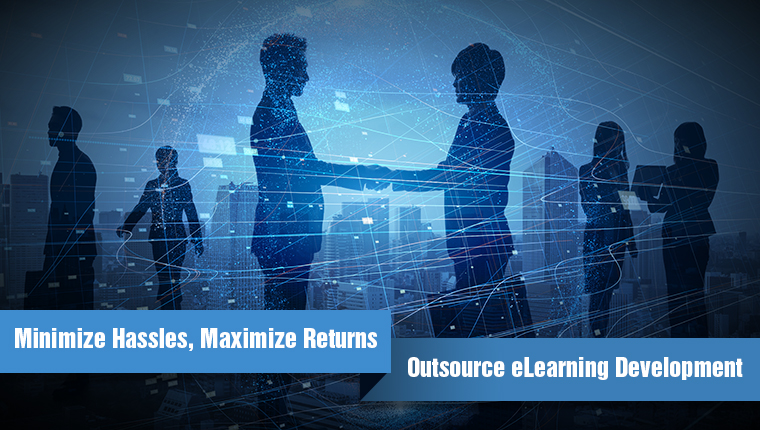 Minimize Hassles, Maximize Returns

Outsource eLearning Development