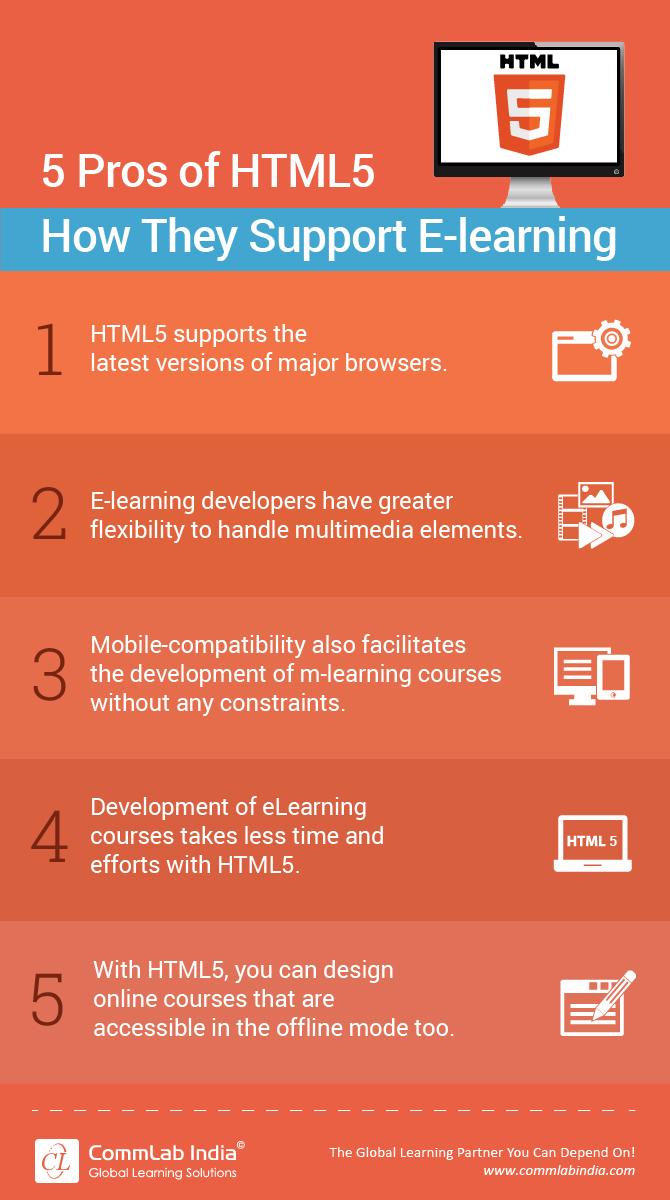 HTML
5

5 Pros of HTML5

How They Support E-learning

1 HTML5 supports the latest versions of major browsers.

2 E-learning developers have greater flexibility to handle multimedia elements.

3 Mobile-compatibility also facilitates the development of m-learning courses without any constraints.

4 Development of eLearning courses takes less time and efforts with HTML5.

HTML 5

5 With HTML5, you can design online courses that are accessible in the offline mode too.

CL CommLab India©
Global Learning Solutions

The Global Learning Partner You Can Depend On!
www.commlabindia.com