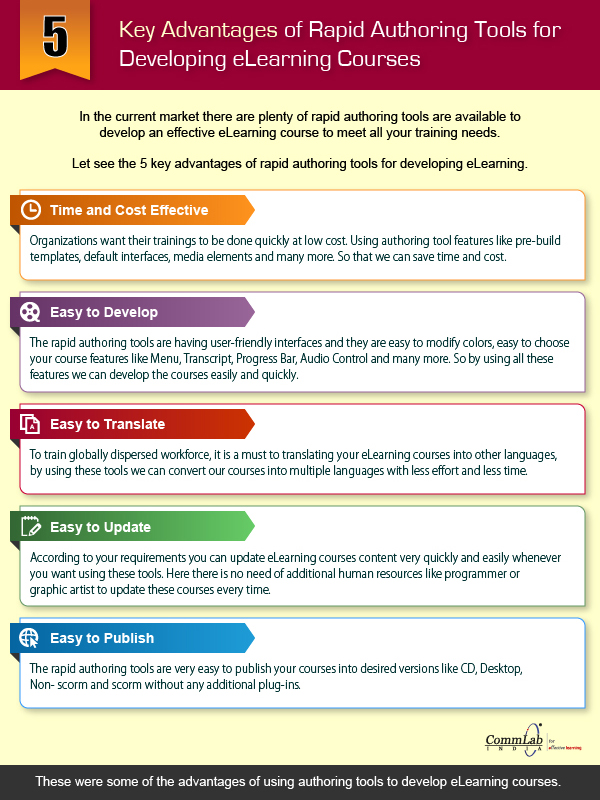 5

Key Advantages of Rapid Authoring Tools for Developing eLearning Courses

In the current market there are plenty of rapid authoring tools are available to develop an effective eLearning course to meet all your training needs.

Let see the 5 key advantages of rapid authoring tools for developing eLearning.

Time and Cost Effective

Organizations want their trainings to be done quickly at low cost. Using authoring tool features like pre-build templates, default interfaces, media elements and many more. So that we can save time and cost.

Easy to Develop

The rapid authoring tools are having user-friendly interfaces and they are easy to modify colors, easy to choose your course features like Menu, Transcript, Progress Bar, Audio Control and many more. So by using all these features we can develop the courses easily and quickly.

Easy to Translate

To train globally dispersed workforce, it is a must to translating your eLearning courses into other languages, by using these tools we can convert our courses into multiple languages with less effort and less time.

Easy to Update

According to your requirements you can update eLearning courses content very quickly and easily whenever you want using these tools. Here there is no need of additional human resources like programmer or graphic artist to update these courses every time.

Easy to Publish

The rapid authoring tools are very easy to publish your courses into desired versions like CD, Desktop, Non- scorm and scorm without any additional plug-ins.

CommLab INDIA for effective learning

These were some of the advantages of using authoring tools to develop eLearning courses.