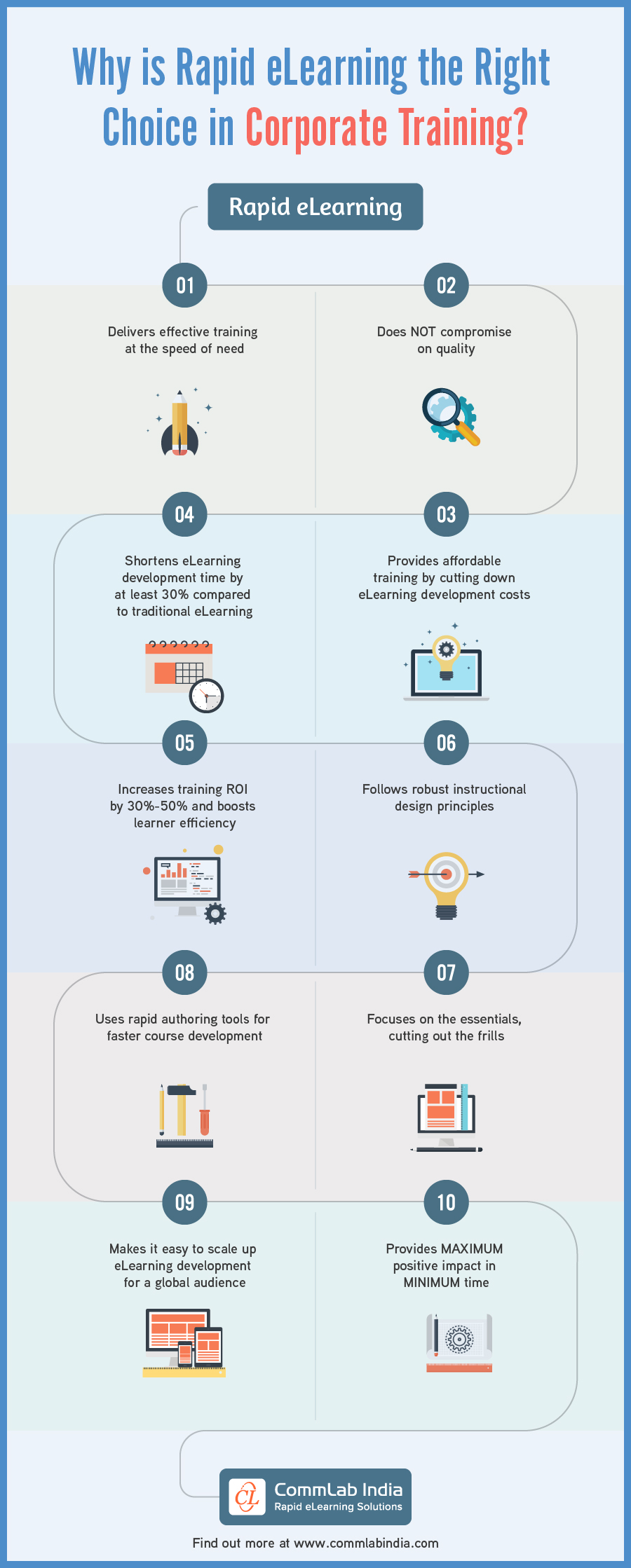 Why is Rapid eLearning the Right Choice in Corporate Training?

Rapid eLearning

01
Delivers effective training at the speed of need

02
Does NOT compromise on quality

04
Shortens eLearning development time by at least 30% compared to traditional eLearning

03
Provides affordable training by cutting down eLearning development costs

05
Increases training ROI by 30%-50% and boosts learner efficiency

06
Follows robust instructional design principles

08
Uses rapid authoring tools for faster course development

07
Focuses on the essentials, cutting out the frills

09
Makes it easy to scale up eLearning development for a global audience

10
Provides MAXIMUM positive impact in MINIMUM time

CL CommLab India
Rapid eLearning Solutions

Find out more at www.commlabindia.com