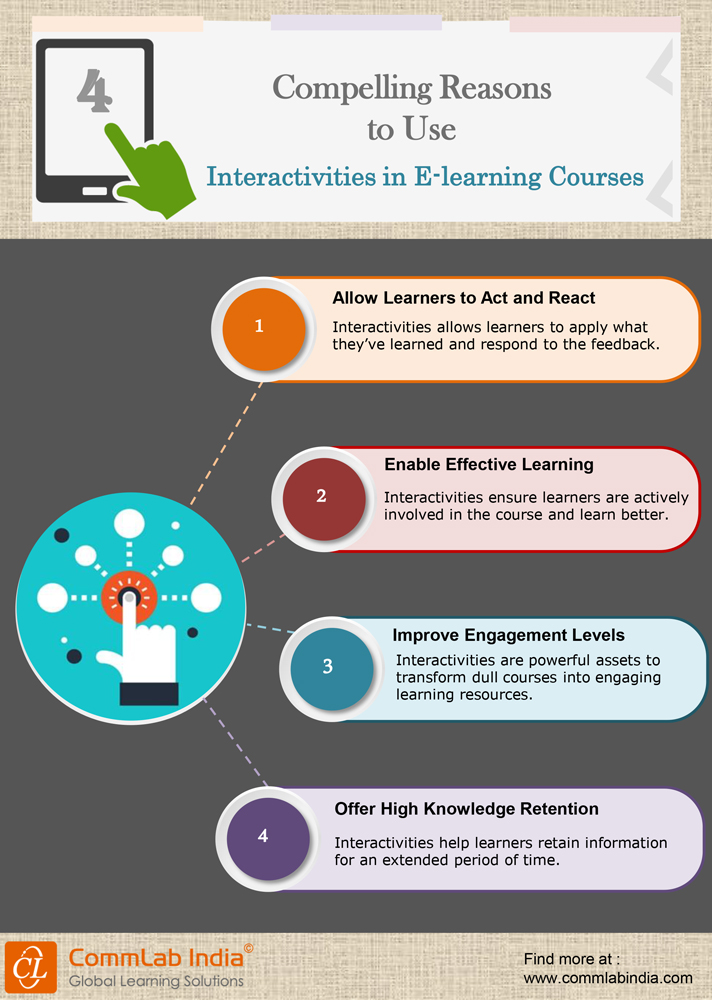 4

Compelling Reasons to Use

Interactivities in E-learning Courses

1

Allow Learners to Act and React

Interactivities allows learners to apply what they've learned and respond to the feedback.

2

Enable Effective Learning

Interactivities ensure learners are actively involved in the course and learn better.

3

Improve Engagement Levels

Interactivities are powerful assets to transform dull courses into engaging learning resources.

4

Offer High Knowledge Retention

Interactivities help learners retain information for an extended period of time.

CL CommLab India©
Global Learning Solutions

Find more at :
www.commlabindia.com