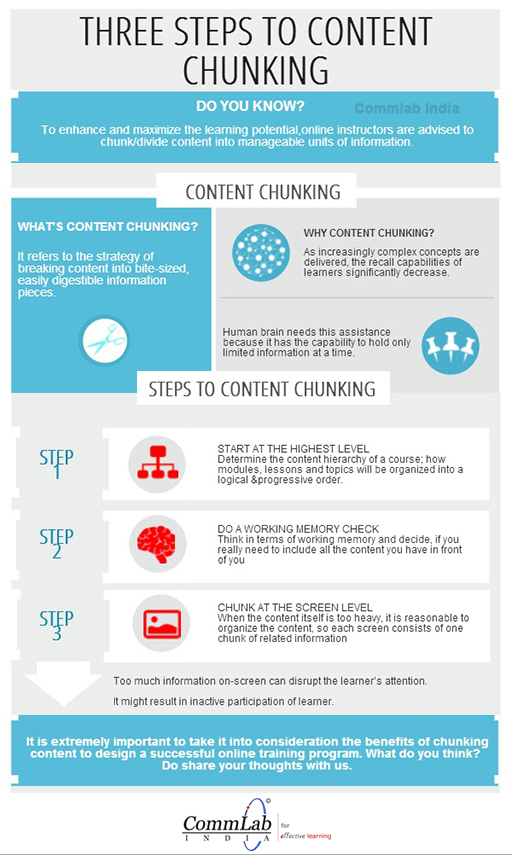 THREE STEPS TO CONTENT CHUNKING

DO YOU KNOW?

Commlab India

To enhance and maximize the learning potential,online instructors are advised to chunk/divide content into manageable units of information.

CONTENT CHUNKING

WHAT'S CONTENT CHUNKING?

It refers to the strategy of breaking content into bite-sized, easily digestible information pieces.

WHY CONTENT CHUNKING?

As increasingly complex concepts are delivered, the recall capabilities of learners significantly decrease.

Human brain needs this assistance because it has the capability to hold only limited information at a time.

STEPS TO CONTENT CHUNKING

STEP 1

START AT THE HIGHEST LEVEL
Determine the content hierarchy of a course; how modules, lessons and topics will be organized into a logical &progressive order.

STEP 2

DO A WORKING MEMORY CHECK
Think in terms of working memory and decide, if you really need to include all the content you have in front of you

STEP 3

CHUNK AT THE SCREEN LEVEL
When the content itself is too heavy, it is reasonable to organize the content, so each screen consists of one chunk of related information

Too much information on-screen can disrupt the learner's attention.

It might result in inactive participation of learner.

It is extremely important to take it into consideration the benefits of chunking content to design a successful online training program. What do you think? Do share your thoughts with us.

CommLab INDIA for effective learning