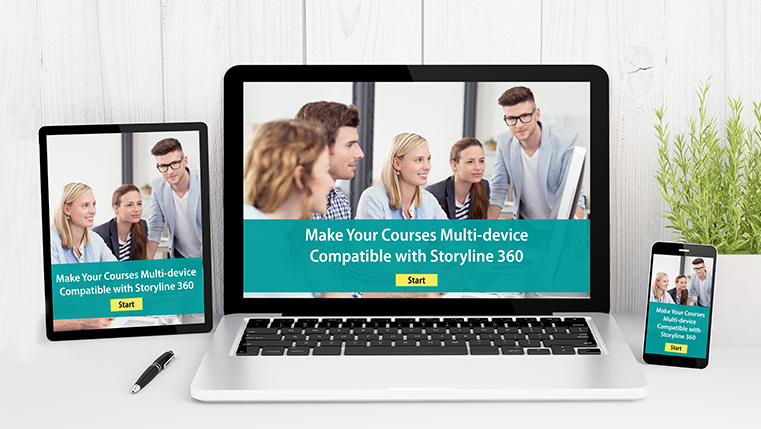 Make Your Courses Multi-device Compatible with Storyline 360

Start

Make Your Courses Multi-device Compatible with Storyline 360

Start

Make Your Courses Multi-device Compatible with Storyline 360

Start