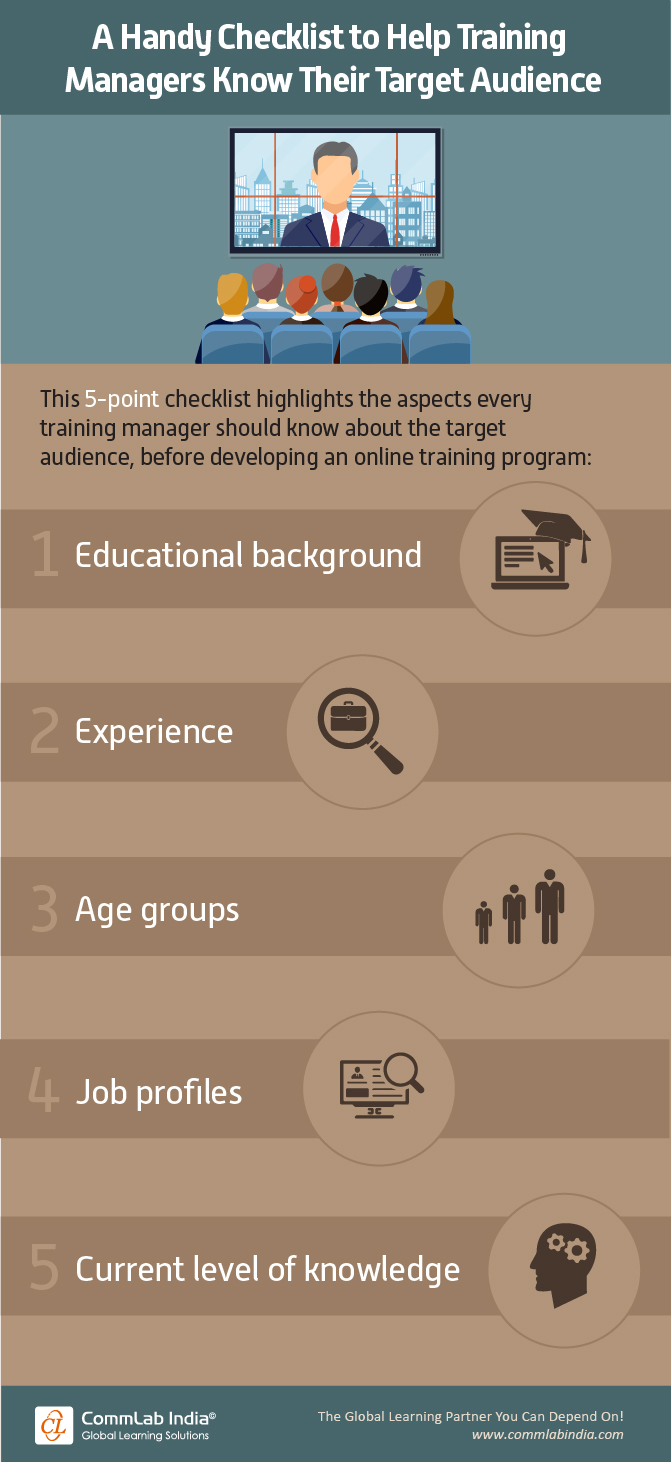 A Handy Checklist to Help Training Managers Know Their Target Audience

This 5-point checklist highlights the aspects every training manager should know about the target audience, before developing an online training program:

1 Educational background

2 Experience

3 Age groups

4 Job profiles

5 Current level of knowledge

CL CommLab India© Global Learning Solutions

The Global Learning Partner You Can Depend On!
www.commlabindia.com