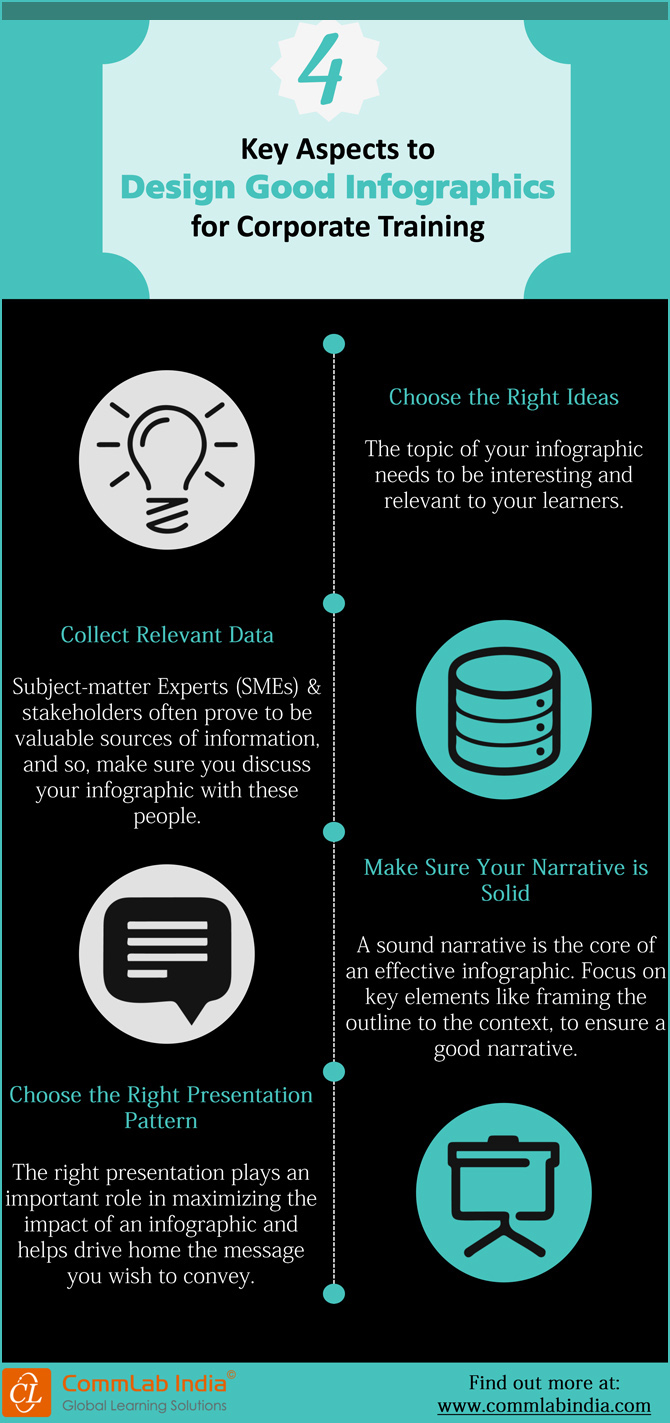 4

Key Aspects to
Design Good Infographics
for Corporate Training

Choose the Right Ideas

The topic of your infographic needs to be interesting and relevant to your learners.

Collect Relevant Data

Subject-matter Experts (SMEs) & stakeholders often prove to be valuable sources of information, and so, make sure you discuss your infographic with these people.

Make Sure Your Narrative is Solid

A sound narrative is the core of an effective infographic. Focus on key elements like framing the outline to the context, to ensure a good narrative.

Choose the Right Presentation Pattern

The right presentation plays an important role in maximizing the impact of an infographic and helps drive home the message you wish to convey.

CL CommLab India®
Global Learning Solutions

Find out more at:
www.commlabindia.com