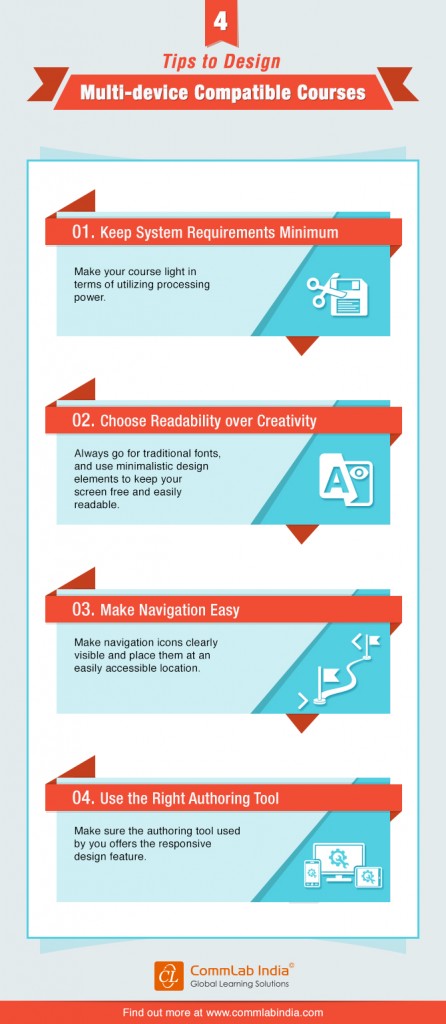 4

Tips to Design

Multi-device Compatible Courses

01. Keep System Requirements Minimum

Make your course light in terms of utilizing processing power.

02. Choose Readability over Creativity

Always go for traditional fonts, and use minimalistic design elements to keep your screen free and easily readable.

03. Make Navigation Easy

Make navigation icons clearly visible and place them at an easily accessible location.

04. Use the Right Authoring Tool

Make sure the authoring tool used by you offers the responsive design feature.

CommLab India®
Global Learning Solutions

Find out more at www.commlabindia.com