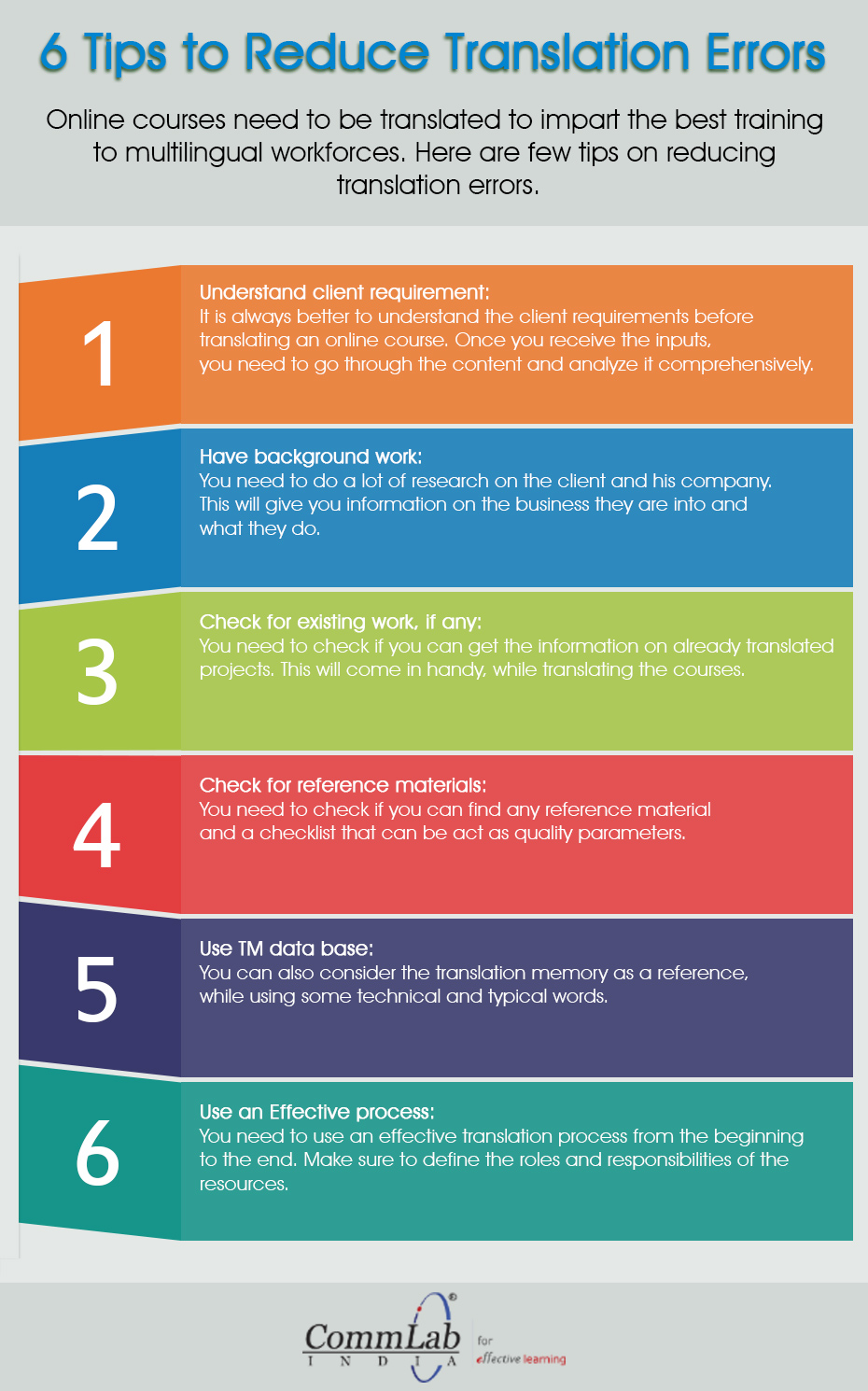 6 Tips to Reduce Translation Errors

Online courses need to be translated to impart the best training to multilingual workforces. Here are few tips on reducing translation errors.

1

Understand client requirement:
It is always better to understand the client requirements before translating an online course. Once you receive the inputs, you need to go through the content and analyze it comprehensively.

2

Have background work:
You need to do a lot of research on the client and his company. This will give you information on the business they are into and what they do.

3

Check for existing work, if any:
You need to check if you can get the information on already translated projects. This will come in handy, while translating the courses.

4

Check for reference materials:
You need to check if you can find any reference material and a checklist that can be act as quality parameters.

5

Use TM data base:
You can also consider the translation memory as a reference, while using some technical and typical words.

6

Use an Effective process:
You need to use an effective translation process from the beginning to the end. Make sure to define the roles and responsibilities of the resources.

CommLab INDIA for effective learning