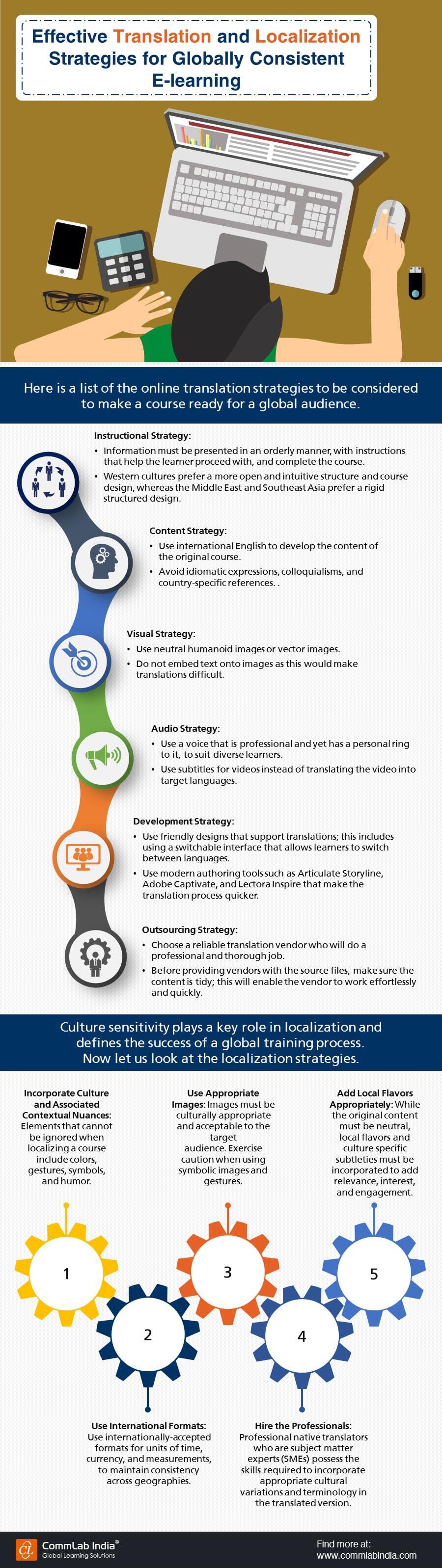 Effective Translation and Localization Strategies for Globally Consistent E-learning

Here is a list of the online translation strategies to be considered to make a course ready for a global audience.

Instructional Strategy:
• Information must be presented in an orderly manner, with instructions that help the learner proceed with, and complete the course.
• Western cultures prefer a more open and intuitive structure and course design, whereas the Middle East and Southeast Asia prefer a rigid structured design.

Content Strategy:
• Use international English to develop the content of the original course.
• Avoid idiomatic expressions, colloquialisms, and country-specific references. .

Visual Strategy:
• Use neutral humanoid images or vector images.
• Do not embed text onto images as this would make translations difficult.

Audio Strategy:
• Use a voice that is professional and yet has a personal ring to it, to suit diverse learners.
• Use subtitles for videos instead of translating the video into target languages.

Development Strategy:
• Use friendly designs that support translations; this includes using a switchable interface that allows learners to switch between languages.
• Use modern authoring tools such as Articulate Storyline, Adobe Captivate, and Lectora Inspire that make the translation process quicker.

Outsourcing Strategy:
• Choose a reliable translation vendor who will do a professional and thorough job.
• Before providing vendors with the source files, make sure the content is tidy; this will enable the vendor to work effortlessly and quickly.

Culture sensitivity plays a key role in localization and defines the success of a global training process. Now let us look at the localization strategies.

Incorporate Culture and Associated Contextual Nuances: Elements that cannot be ignored when localizing a course include colors, gestures, symbols, and humor.

Use Appropriate Images: Images must be culturally appropriate and acceptable to the target audience. Exercise caution when using symbolic images and gestures.

Add Local Flavors Appropriately: While the original content must be neutral, local flavors and culture specific subtleties must be incorporated to add relevance, interest, and engagement.

1

3

5

2

4

Use International Formats: Use internationally-accepted formats for units of time, currency, and measurements, to maintain consistency across geographies.

Hire the Professionals: Professional native translators who are subject matter experts (SMEs) possess the skills required to incorporate appropriate cultural variations and terminology in the translated version.

CommLab India® Global Learning Solutions

Find more at: www.commlabindia.com