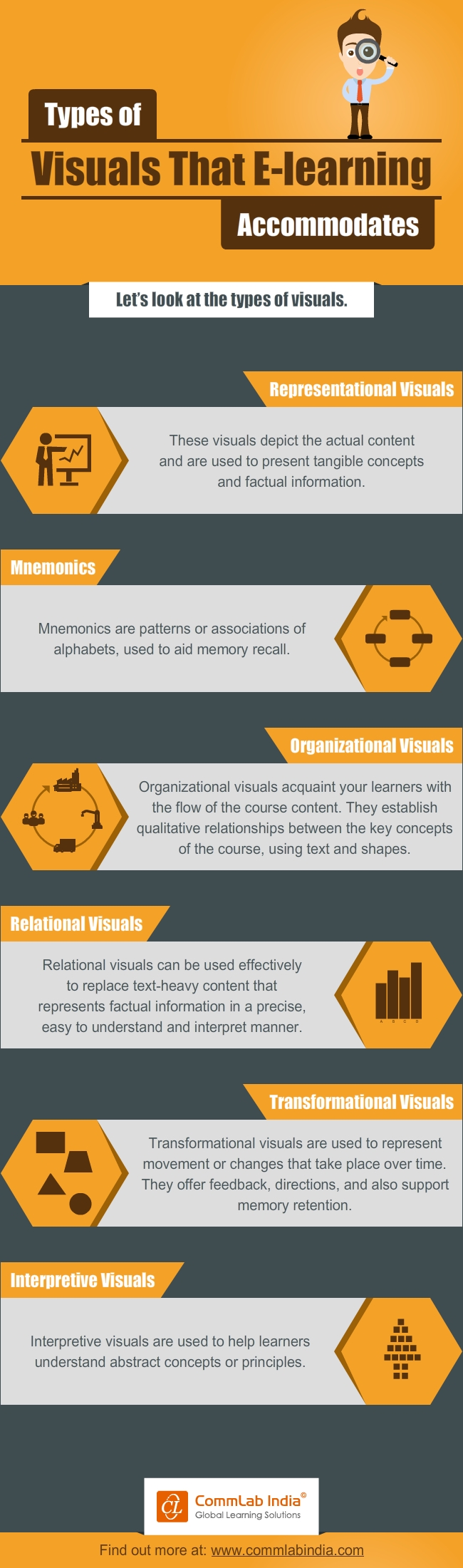 Types of
Visuals That E-learning
Accommodates

Let's look at the types of visuals.

Representational Visuals

These visuals depict the actual content and are used to present tangible concepts and factual information.

Mnemonics

Mnemonics are patterns or associations of alphabets, used to aid memory recall.

Organizational Visuals

Organizational visuals acquaint your learners with the flow of the course content. They establish qualitative relationships between the key concepts of the course, using text and shapes.

Relational Visuals

Relational visuals can be used effectively to replace text-heavy content that represents factual information in a precise, easy to understand and interpret manner.

A B C D

Transformational Visuals

Transformational visuals are used to represent movement or changes that take place over time. They offer feedback, directions, and also support memory retention.

Interpretive Visuals

Interpretive visuals are used to help learners understand abstract concepts or principles.

CL CommLab India®
Global Learning Solutions

Find out more at: www.commlabindia.com