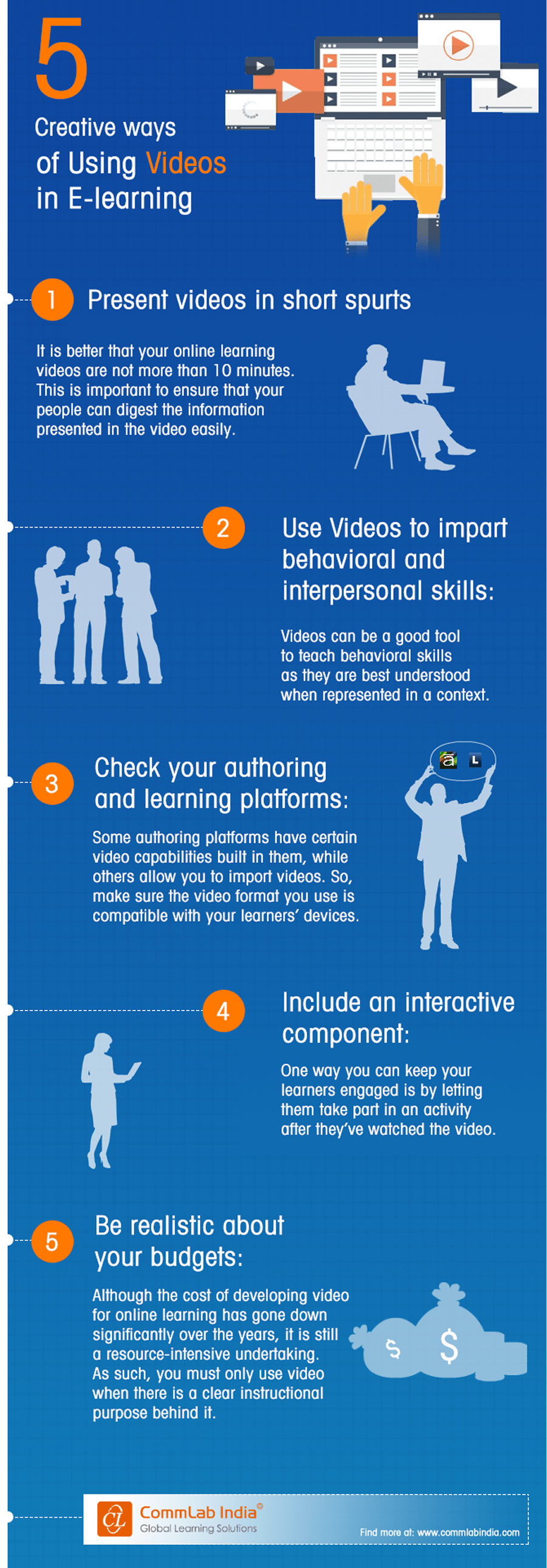 5
Creative ways of Using Videos in E-learning

1 Present videos in short spurts

It is better that your online learning videos are not more than 10 minutes. This is important to ensure that your people can digest the information presented in the video easily.

2 Use Videos to impart behavioral and interpersonal skills:

Videos can be a good tool to teach behavioral skills as they are best understood when represented in a context.

3 Check your authoring and learning platforms:

a L

Some authoring platforms have certain video capabilities built in them, while others allow you to import videos. So, make sure the video format you use is compatible with your learners' devices.

4 Include an interactive component:

One way you can keep your learners engaged is by letting them take part in an activity after they've watched the video.

5 Be realistic about your budgets:

Although the cost of developing video for online learning has gone down significantly over the years, it is still a resource-intensive undertaking. As such, you must only use video when there is a clear instructional purpose behind it.

$ $

CL CommLab India®
Global Learning Solutions

Find more at: www.commlabindia.com