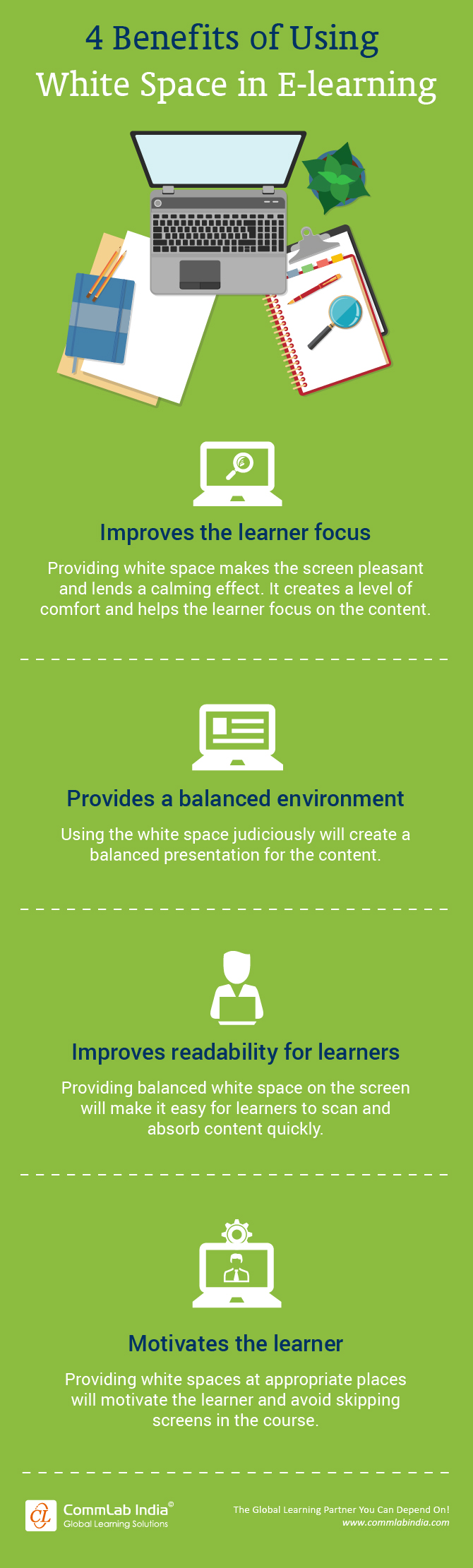 4 Benefits of Using White Space in E-learning

Improves the learner focus

Providing white space makes the screen pleasant and lends a calming effect. It creates a level of comfort and helps the learner focus on the content.

Provides a balanced environment

Using the white space judiciously will create a balanced presentation for the content.

Improves readability for learners

Providing balanced white space on the screen will make it easy for learners to scan and absorb content quickly.

Motivates the learner

Providing white spaces at appropriate places will motivate the learner and avoid skipping screens in the course.

CL CommLab India© Global Learning Solutions

The Global Learning Partner You Can Depend On! www.commlabindia.com