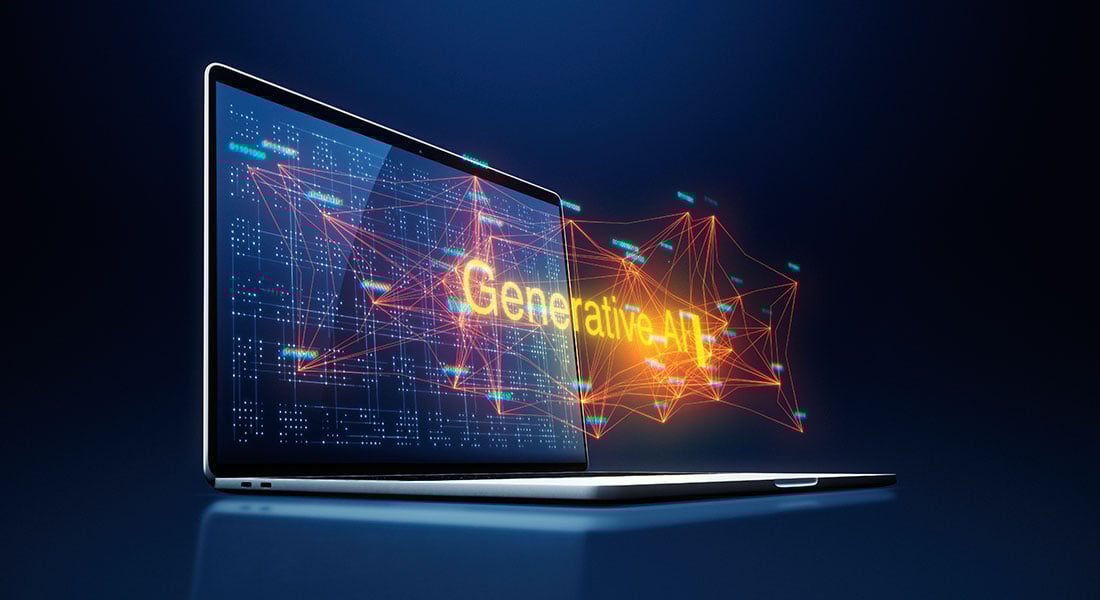 Generative AI