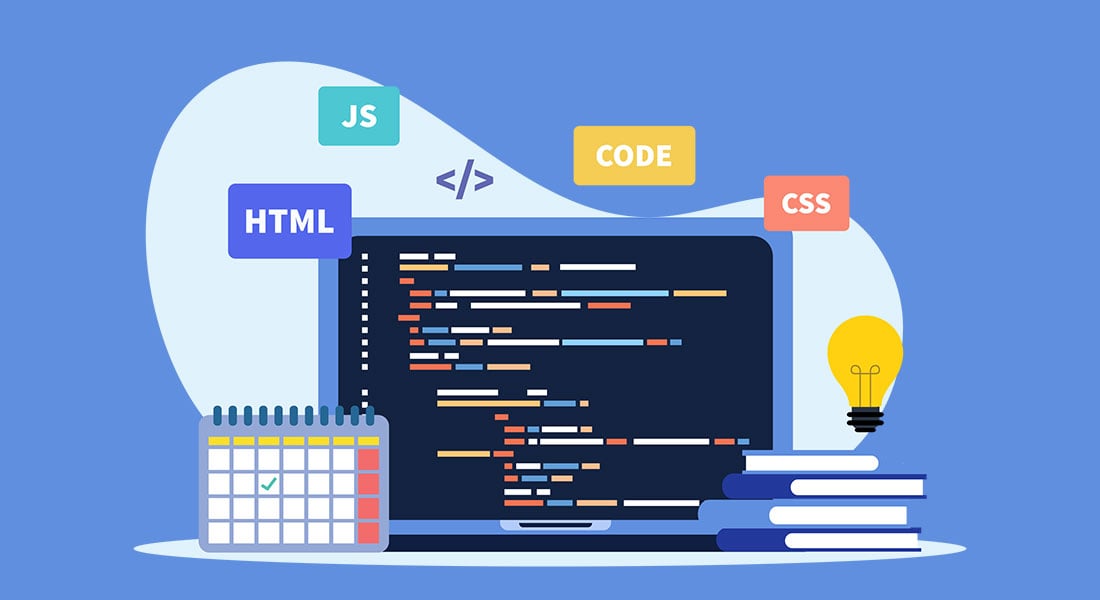 JS

CODE

</>

HTML

CSS