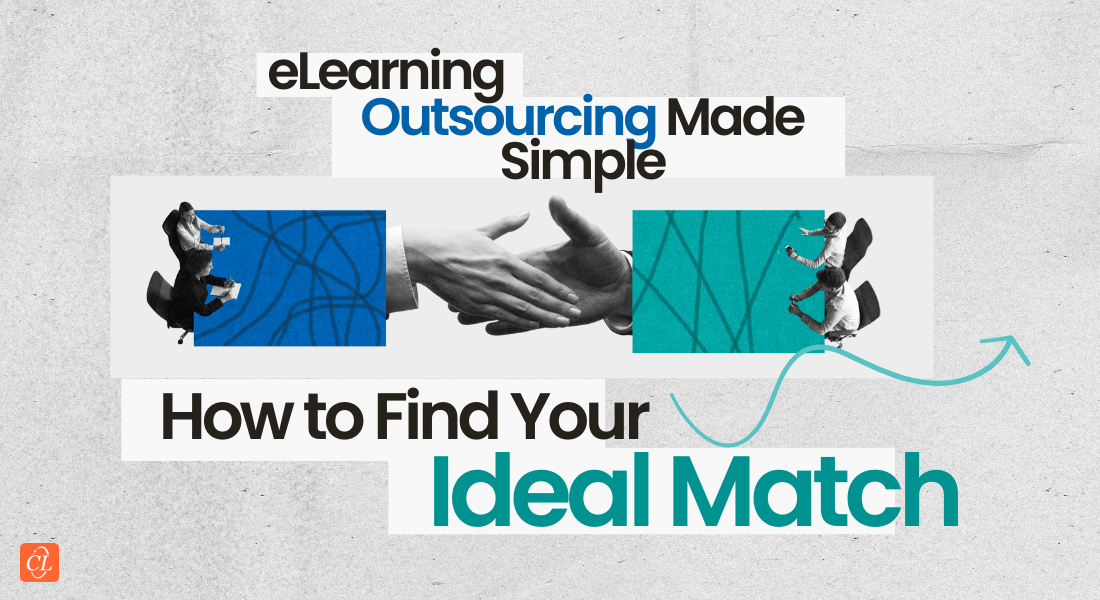 eLearning Outsourcing Made Simple

How to Find Your Ideal Match

CL