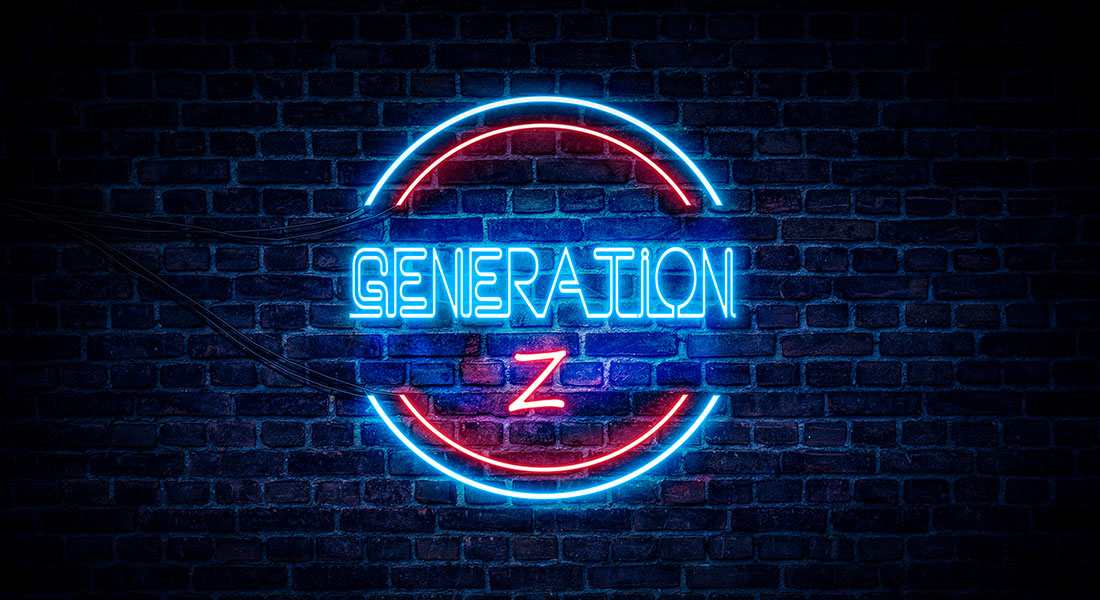 GENERATION
Z