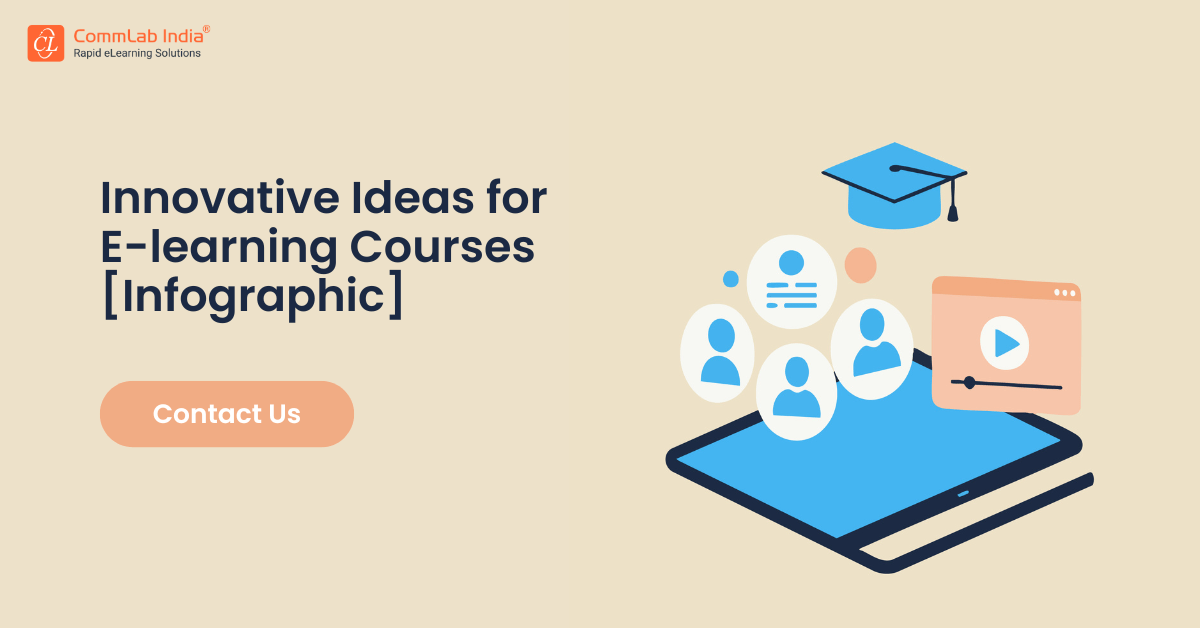 CL CommLab India®
Rapid eLearning Solutions

Innovative Ideas for E-learning Courses [Infographic]

Contact Us