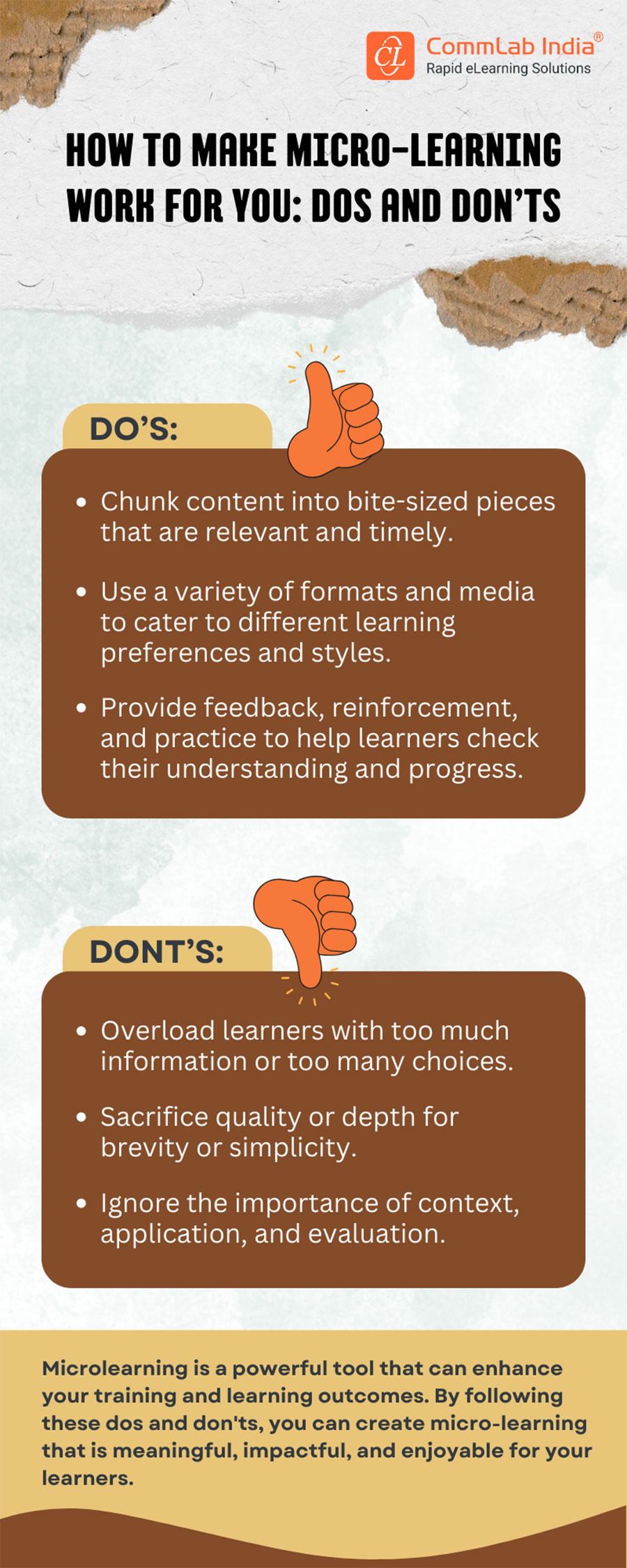 CL CommLab India®
Rapid eLearning Solutions

HOW TO MAKE MICRO-LEARNING WORK FOR YOU: DOS AND DON'TS

DO'S:

• Chunk content into bite-sized pieces that are relevant and timely.

• Use a variety of formats and media to cater to different learning preferences and styles.

• Provide feedback, reinforcement, and practice to help learners check their understanding and progress.

DONT'S:

• Overload learners with too much information or too many choices.

• Sacrifice quality or depth for brevity or simplicity.

• Ignore the importance of context, application, and evaluation.

Microlearning is a powerful tool that can enhance your training and learning outcomes. By following these dos and don'ts, you can create micro-learning that is meaningful, impactful, and enjoyable for your learners.