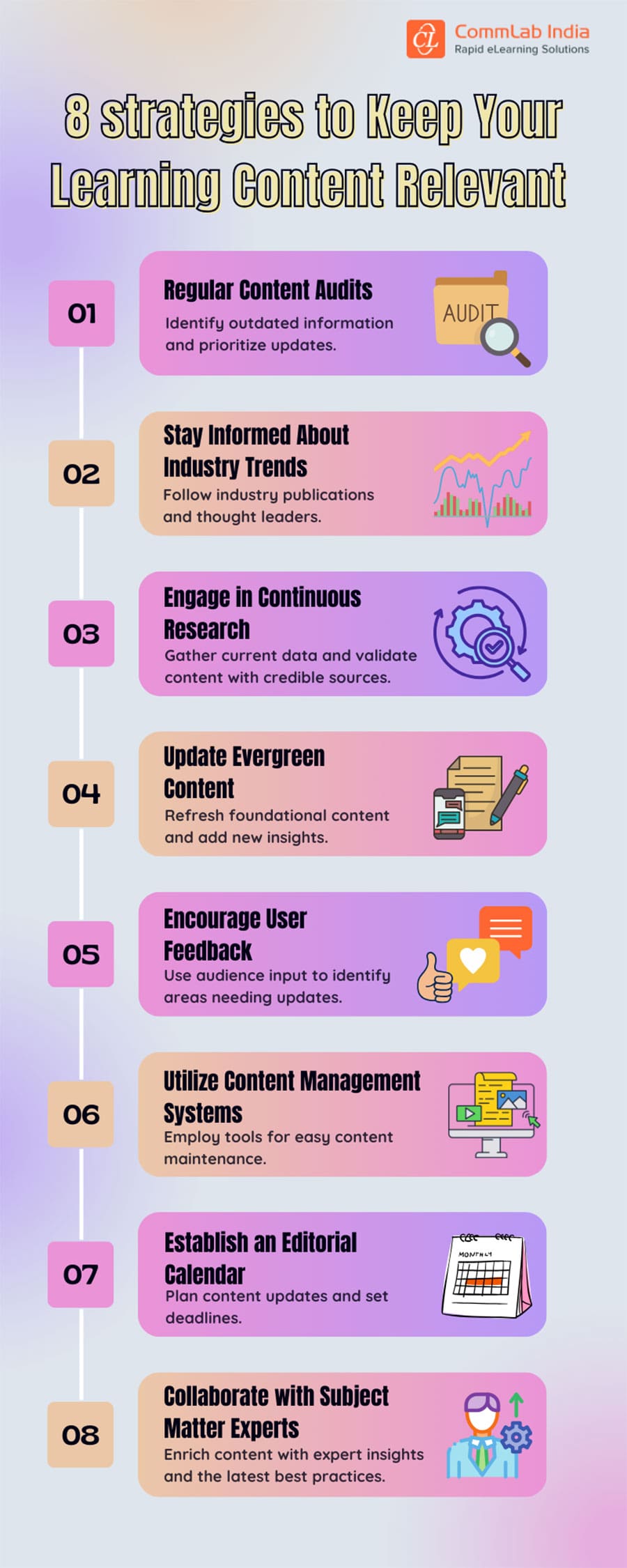 CL CommLab India
Rapid eLearning Solutions

8 strategies to Keep Your Learning Content Relevant

01
Regular Content Audits
Identify outdated information and prioritize updates.
AUDIT

02
Stay Informed About Industry Trends
Follow industry publications and thought leaders.

03
Engage in Continuous Research
Gather current data and validate content with credible sources.

04
Update Evergreen Content
Refresh foundational content and add new insights.

05
Encourage User Feedback
Use audience input to identify areas needing updates.

06
Utilize Content Management Systems
Employ tools for easy content maintenance.

07
Establish an Editorial Calendar
Plan content updates and set deadlines.
MONTHLY

08
Collaborate with Subject Matter Experts
Enrich content with expert insights and the latest best practices.