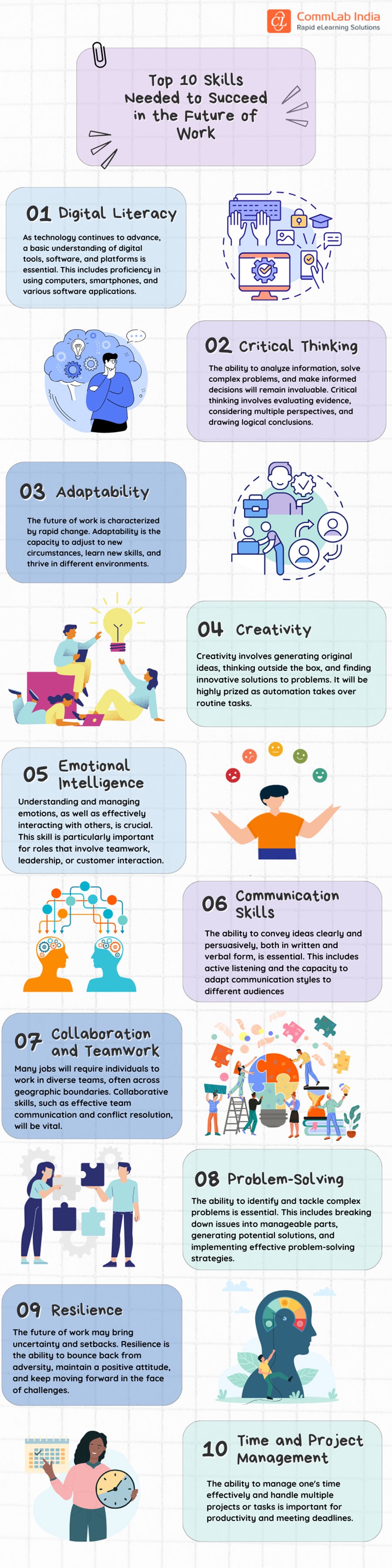 CommLab India
Rapid eLearning Solutions

Top 10 Skills Needed to Succeed in the Future of Work

01 Digital Literacy

As technology continues to advance, a basic understanding of digital tools, software, and platforms is essential. This includes proficiency in using computers, smartphones, and various software applications.

02 Critical Thinking

The ability to analyze information, solve complex problems, and make informed decisions will remain invaluable. Critical thinking involves evaluating evidence, considering multiple perspectives, and drawing logical conclusions.

03 Adaptability

The future of work is characterized by rapid change. Adaptability is the capacity to adjust to new circumstances, learn new skills, and thrive in different environments.

04 Creativity

Creativity involves generating original ideas, thinking outside the box, and finding innovative solutions to problems. It will be highly prized as automation takes over routine tasks.

05 Emotional Intelligence

Understanding and managing emotions, as well as effectively interacting with others, is crucial. This skill is particularly important for roles that involve teamwork, leadership, or customer interaction.

06 Communication Skills

The ability to convey ideas clearly and persuasively, both in written and verbal form, is essential. This includes active listening and the capacity to adapt communication styles to different audiences

07 Collaboration and Teamwork

Many jobs will require individuals to work in diverse teams, often across geographic boundaries. Collaborative skills, such as effective team communication and conflict resolution, will be vital.

08 Problem-Solving

The ability to identify and tackle complex problems is essential. This includes breaking down issues into manageable parts, generating potential solutions, and implementing effective problem-solving strategies.

09 Resilience

The future of work may bring uncertainty and setbacks. Resilience is the ability to bounce back from adversity, maintain a positive attitude, and keep moving forward in the face of challenges.

10 Time and Project Management

The ability to manage one's time effectively and handle multiple projects or tasks is important for productivity and meeting deadlines.