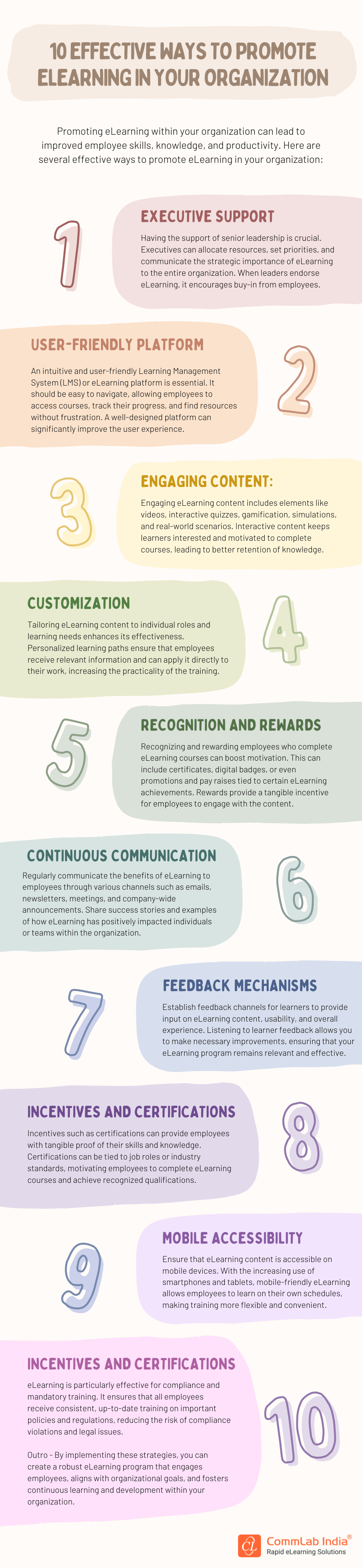 10 EFFECTIVE WAYS TO PROMOTE ELEARNING IN YOUR ORGANIZATION

Promoting eLearning within your organization can lead to improved employee skills, knowledge, and productivity. Here are several effective ways to promote eLearning in your organization:

1

EXECUTIVE SUPPORT

Having the support of senior leadership is crucial. Executives can allocate resources, set priorities, and communicate the strategic importance of eLearning to the entire organization. When leaders endorse eLearning, it encourages buy-in from employees.

USER-FRIENDLY PLATFORM

An intuitive and user-friendly Learning Management System (LMS) or eLearning platform is essential. It should be easy to navigate, allowing employees to access courses, track their progress, and find resources without frustration. A well-designed platform can significantly improve the user experience.

2

3

ENGAGING CONTENT:

Engaging eLearning content includes elements like videos, interactive quizzes, gamification, simulations, and real-world scenarios. Interactive content keeps learners interested and motivated to complete courses, leading to better retention of knowledge.

CUSTOMIZATION

Tailoring eLearning content to individual roles and learning needs enhances its effectiveness. Personalized learning paths ensure that employees receive relevant information and can apply it directly to their work, increasing the practicality of the training.

4

5

RECOGNITION AND REWARDS

Recognizing and rewarding employees who complete eLearning courses can boost motivation. This can include certificates, digital badges, or even promotions and pay raises tied to certain eLearning achievements. Rewards provide a tangible incentive for employees to engage with the content.

CONTINUOUS COMMUNICATION

Regularly communicate the benefits of eLearning to employees through various channels such as emails, newsletters, meetings, and company-wide announcements. Share success stories and examples of how eLearning has positively impacted individuals or teams within the organization.

6

7

FEEDBACK MECHANISMS

Establish feedback channels for learners to provide input on eLearning content, usability, and overall experience. Listening to learner feedback allows you to make necessary improvements, ensuring that your eLearning program remains relevant and effective.

INCENTIVES AND CERTIFICATIONS

Incentives such as certifications can provide employees with tangible proof of their skills and knowledge. Certifications can be tied to job roles or industry standards, motivating employees to complete eLearning courses and achieve recognized qualifications.

8

9

MOBILE ACCESSIBILITY

Ensure that eLearning content is accessible on mobile devices. With the increasing use of smartphones and tablets, mobile-friendly eLearning allows employees to learn on their own schedules, making training more flexible and convenient.

INCENTIVES AND CERTIFICATIONS

eLearning is particularly effective for compliance and mandatory training. It ensures that all employees receive consistent, up-to-date training on important policies and regulations, reducing the risk of compliance violations and legal issues.

Outro - By implementing these strategies, you can create a robust eLearning program that engages employees, aligns with organizational goals, and fosters continuous learning and development within your organization.

10

CommLab India®
Rapid eLearning Solutions